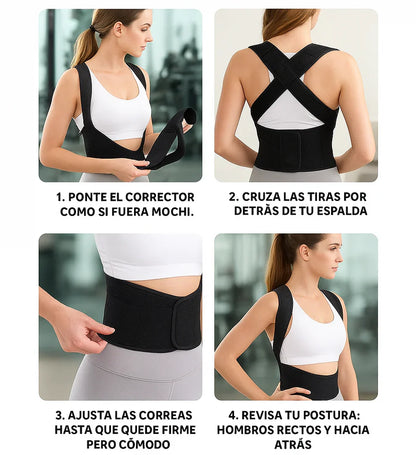 1. PONTE EL CORRECTOR COMO SI FUERA MOCHI.

2. CRUZA LAS TIRAS POR DETRÃS DE TU ESPALDA

3. AJUSTA LAS CORREAS HASTA QUE QUEDE FIRME PERO CÕMODO

4. REVISA TU POSTURA: HOMBROS RECTOS Y HACIA ATRÁS