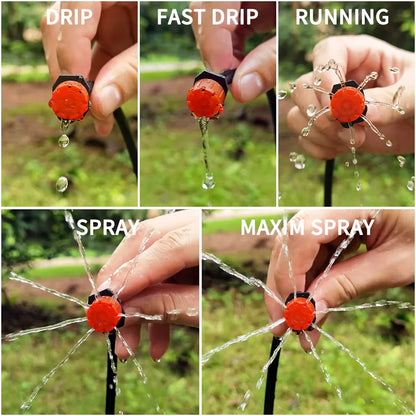 DRIP

FAST DRIP

RUNNING

SPRAY

MAXIM SPRAY